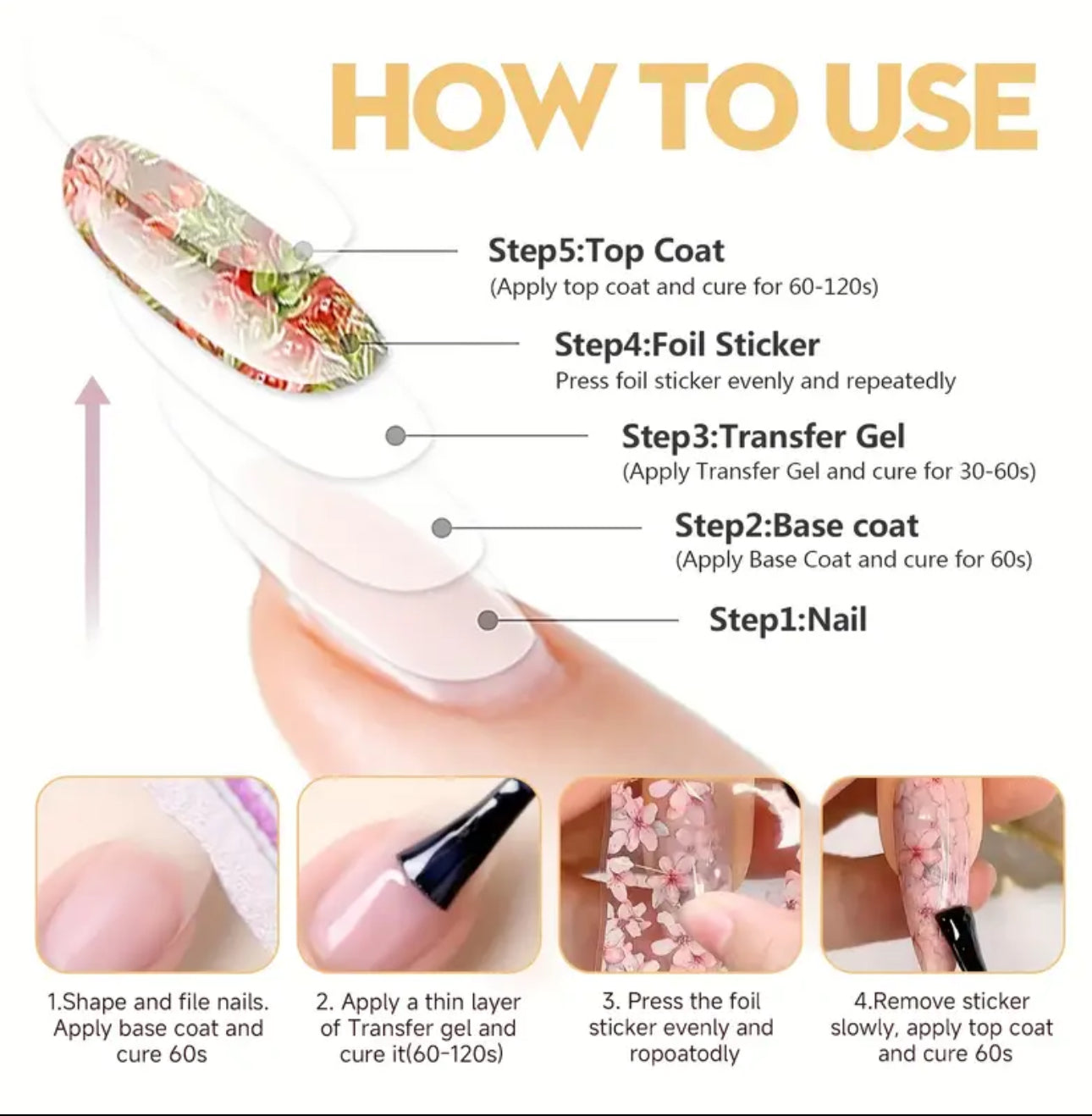 HOW TO USE

Step5:Top Coat
(Apply top coat and cure for 60-120s)

Step4:Foil Sticker
Press foil sticker evenly and repeatedly

Step3:Transfer Gel
(Apply Transfer Gel and cure for 30-60s)

Step2:Base coat
(Apply Base Coat and cure for 60s)

Step1:Nail

1.Shape and file nails. Apply base coat and cure 60s

2. Apply a thin layer of Transfer gel and cure it(60-120s)

3. Press the foil sticker evenly and ropoatodly

4.Remove sticker slowly, apply top coat and cure 60s